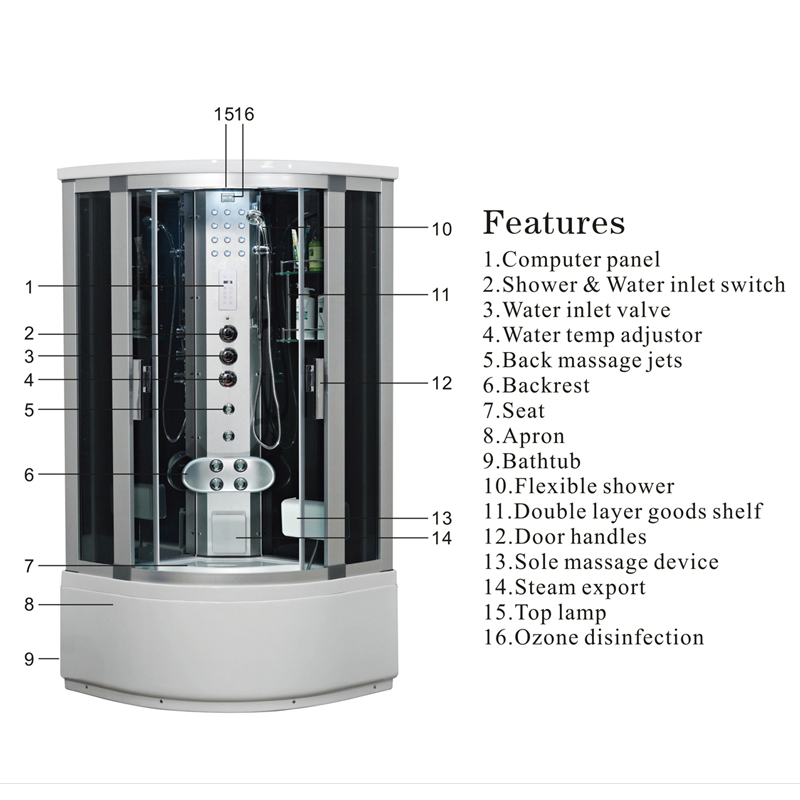 1516

1

2

3

4

5

6

7

8

9

10

11

12

13

14

Features

1.Computer panel
2.Shower & Water inlet switch
3.Water inlet valve
4.Water temp adjustor
5.Back massage jets
6.Backrest
7.Seat
8.Apron
9.Bathtub
10.Flexible shower
11.Double layer goods shelf
12.Door handles
13.Sole massage device
14.Steam export
15.Top lamp
16.Ozone disinfection