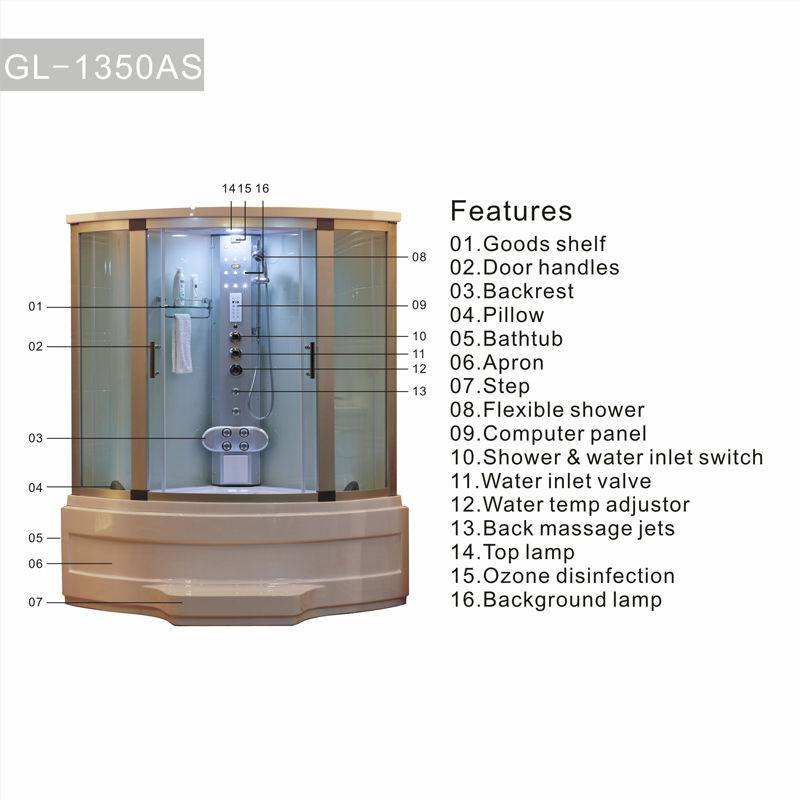 GL-1350AS

14 15 16

01
02
03
04
05
06
07

08
09
10
11
12
13

Features
01.Goods shelf
02.Door handles
03.Backrest
04.Pillow
05.Bathtub
06.Apron
07.Step
08.Flexible shower
09.Computer panel
10.Shower & water inlet switch
11.Water inlet valve
12.Water temp adjustor
13.Back massage jets
14.Top lamp
15.Ozone disinfection
16.Background lamp