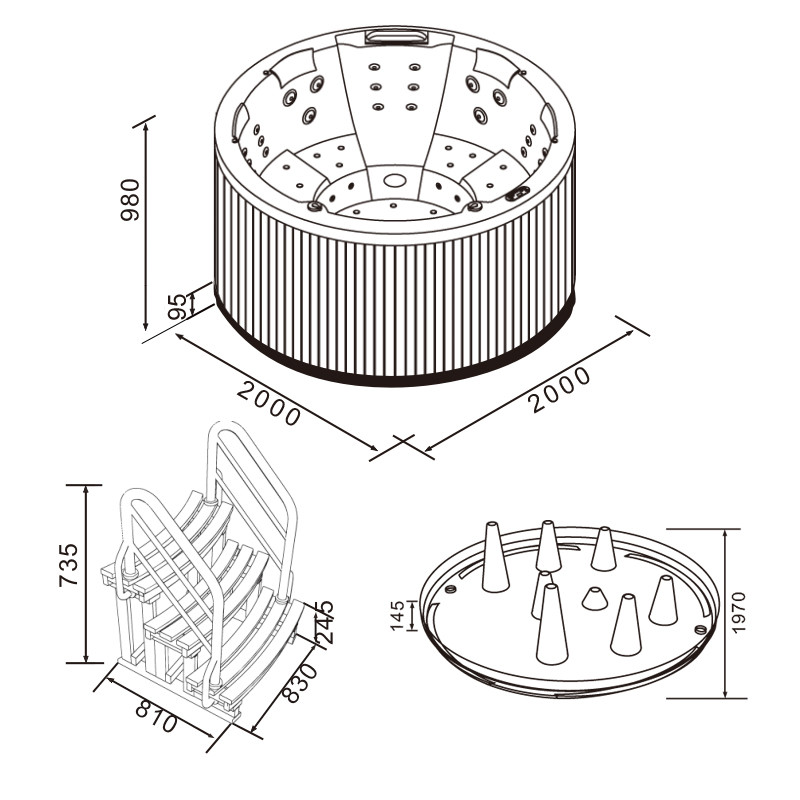 980
95
2000
2000
735
245
830
810
145
1970